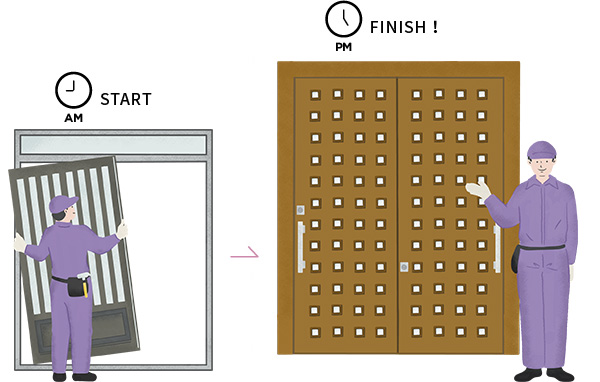 AM START

PM FINISH !